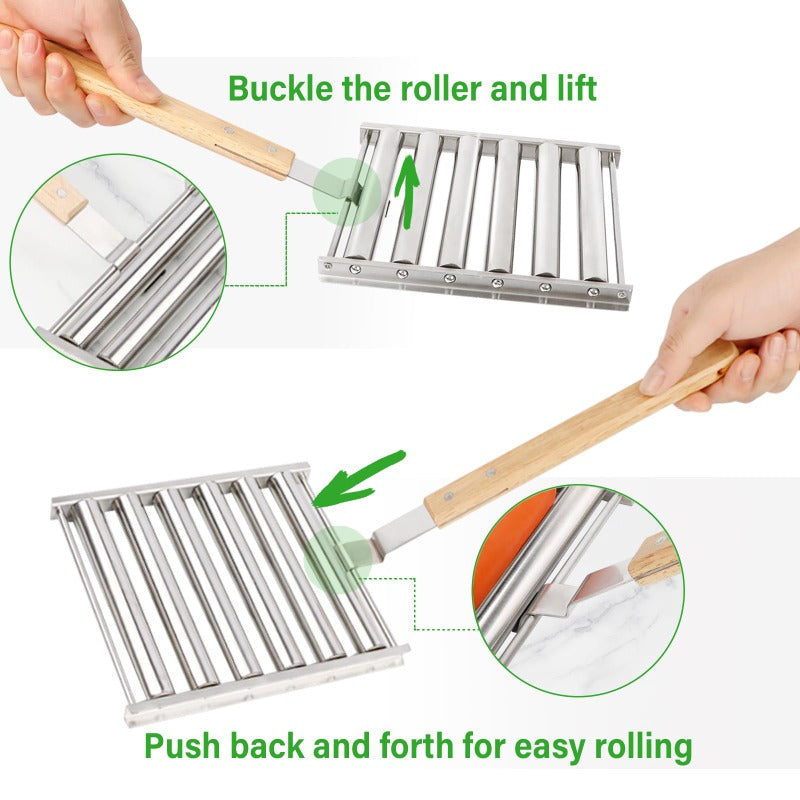 Buckle the roller and lift

Push back and forth for easy rolling